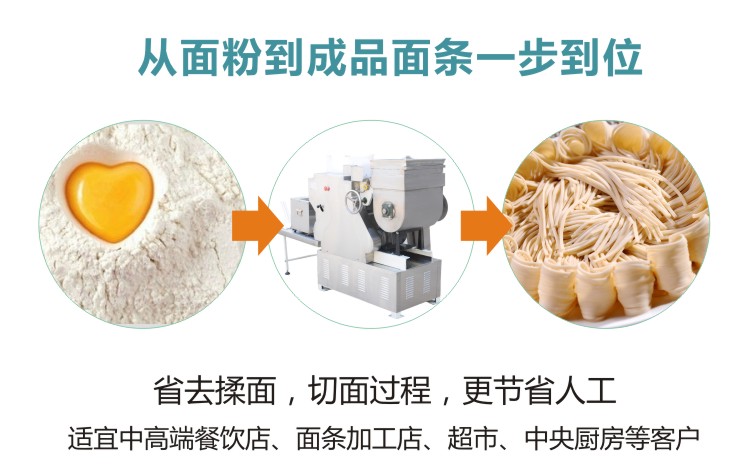 从面粉到成品面条一步到位

省去揉面，切面过程，更节省人工

适宜中高端餐饮店、面条加工店、超市、中央厨房等客户